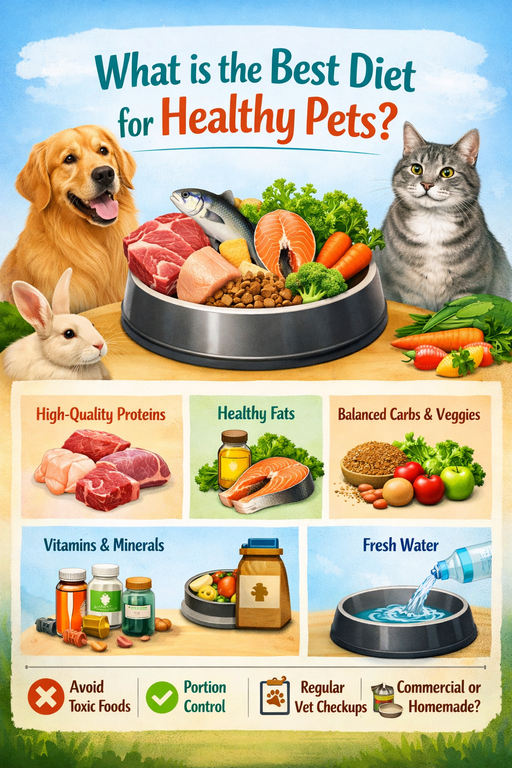 What is the Best Diet for Healthy Pets?

High-Quality Proteins

Healthy Fats

Balanced Carbs & Veggies

Vitamins & Minerals

Fresh Water

Avoid Toxic Foods

Portion Control

Regular Vet Checkups

Commercial or Homemade?